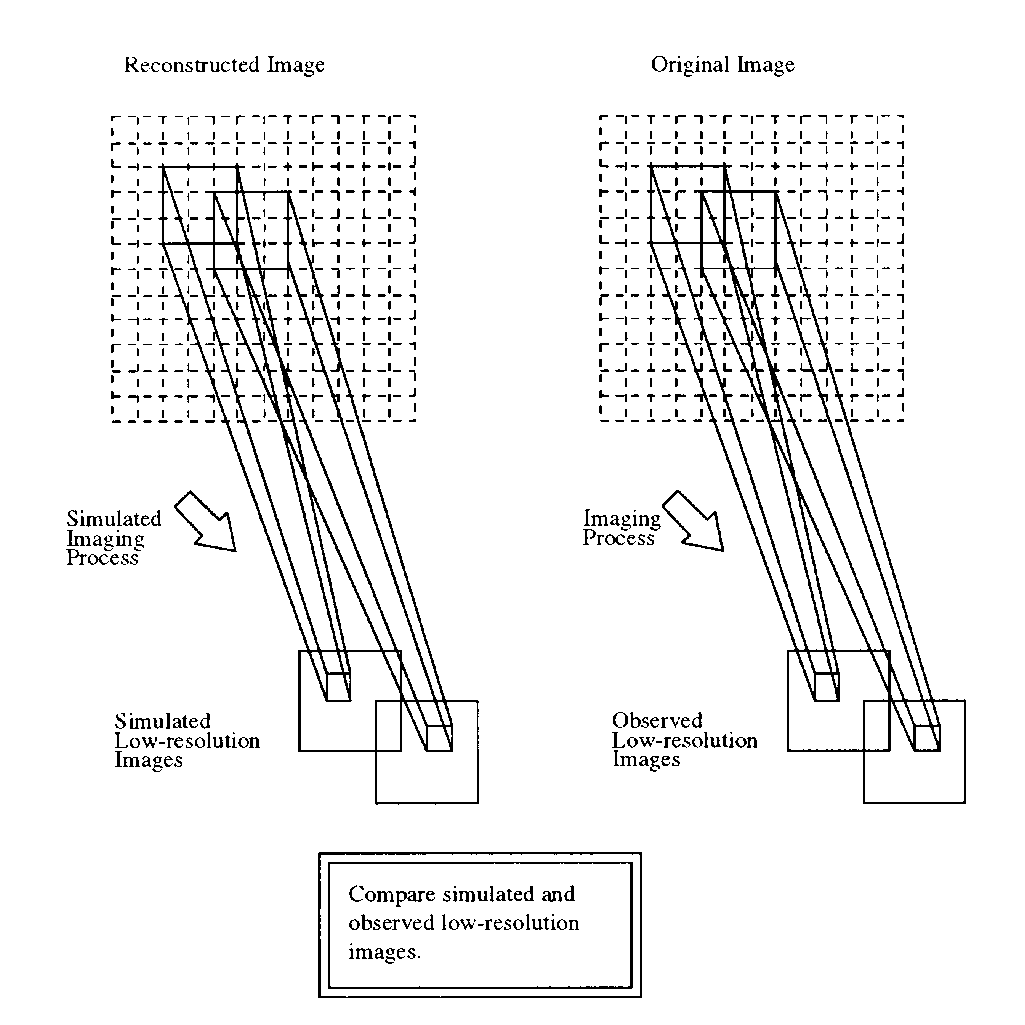 Reconstructed Image

Original Image

Simulated Imaging Process

Imaging Process

Simulated Low-resolution Images

Observed Low-resolution Images

Compare simulated and observed low-resolution images.